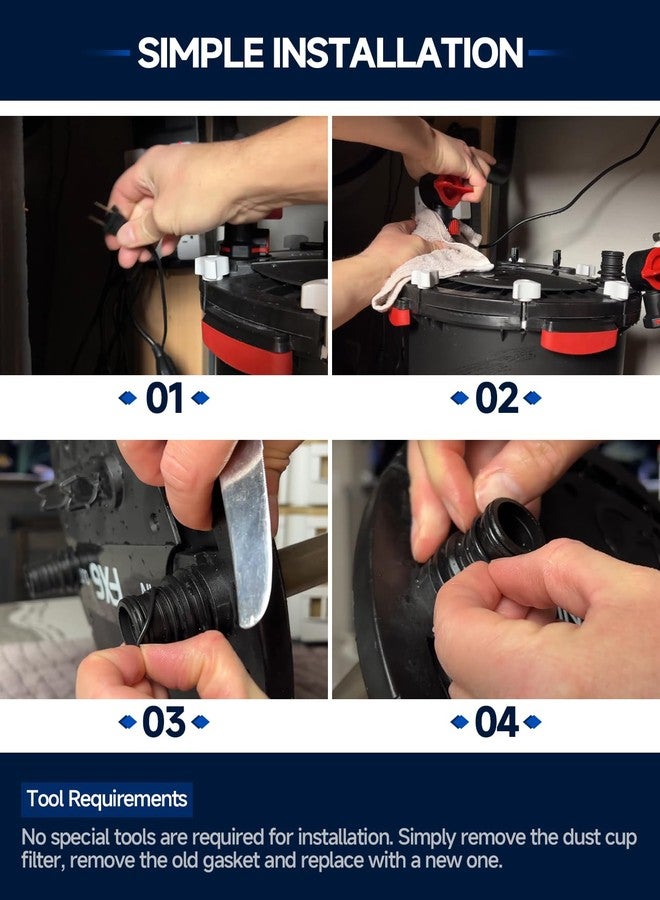 SIMPLE INSTALLATION

01

02

03

04

Tool Requirements

No special tools are required for installation. Simply remove the dust cup filter, remove the old gasket and replace with a new one.